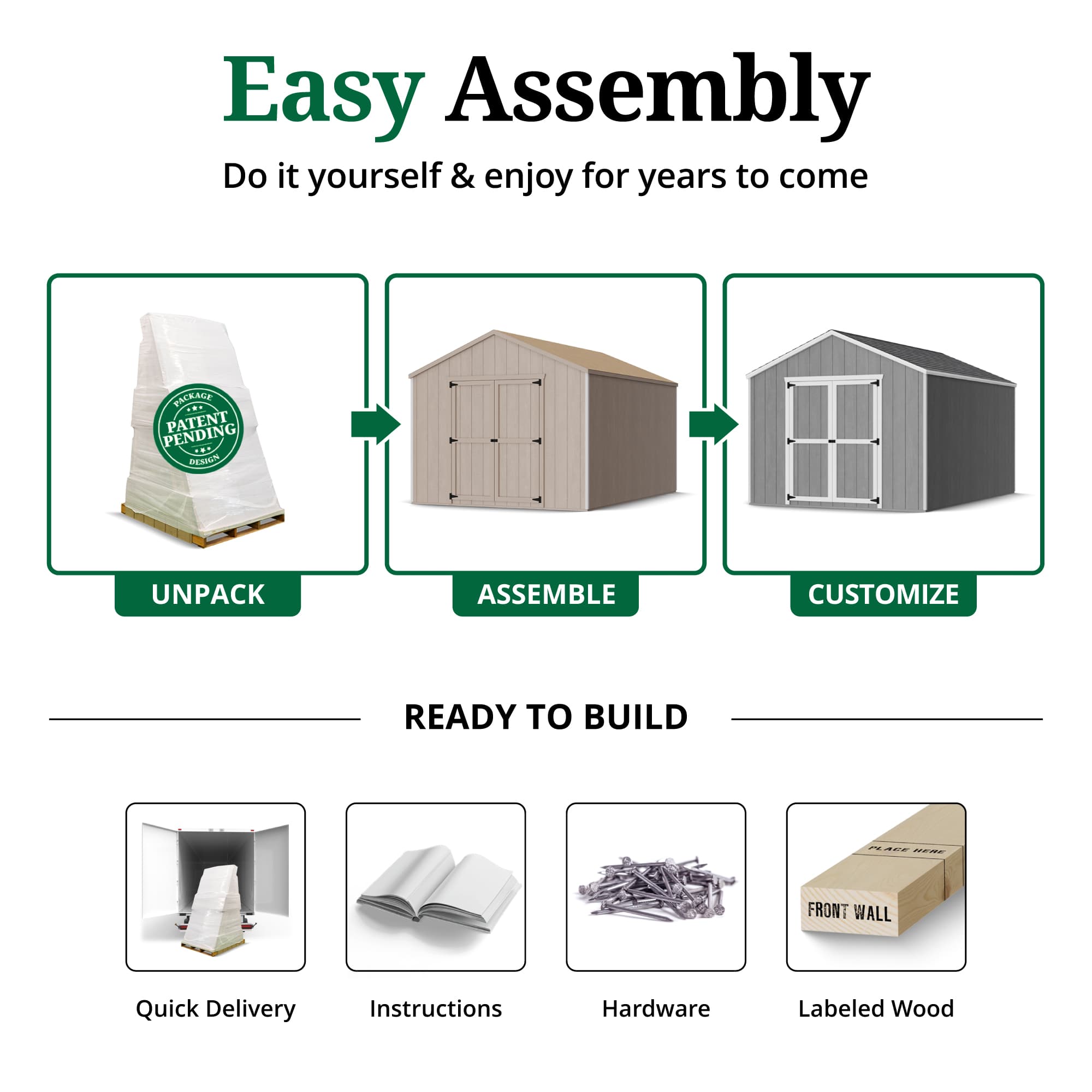 Easy Assembly

Do it yourself & enjoy for years to come

PACKAGE
PATENT PENDING
DESIGN

UNPACK

ASSEMBLE

CUSTOMIZE

READY TO BUILD

PLACE HERE

FRONT WALL

Quick Delivery

Instructions

Hardware

Labeled Wood