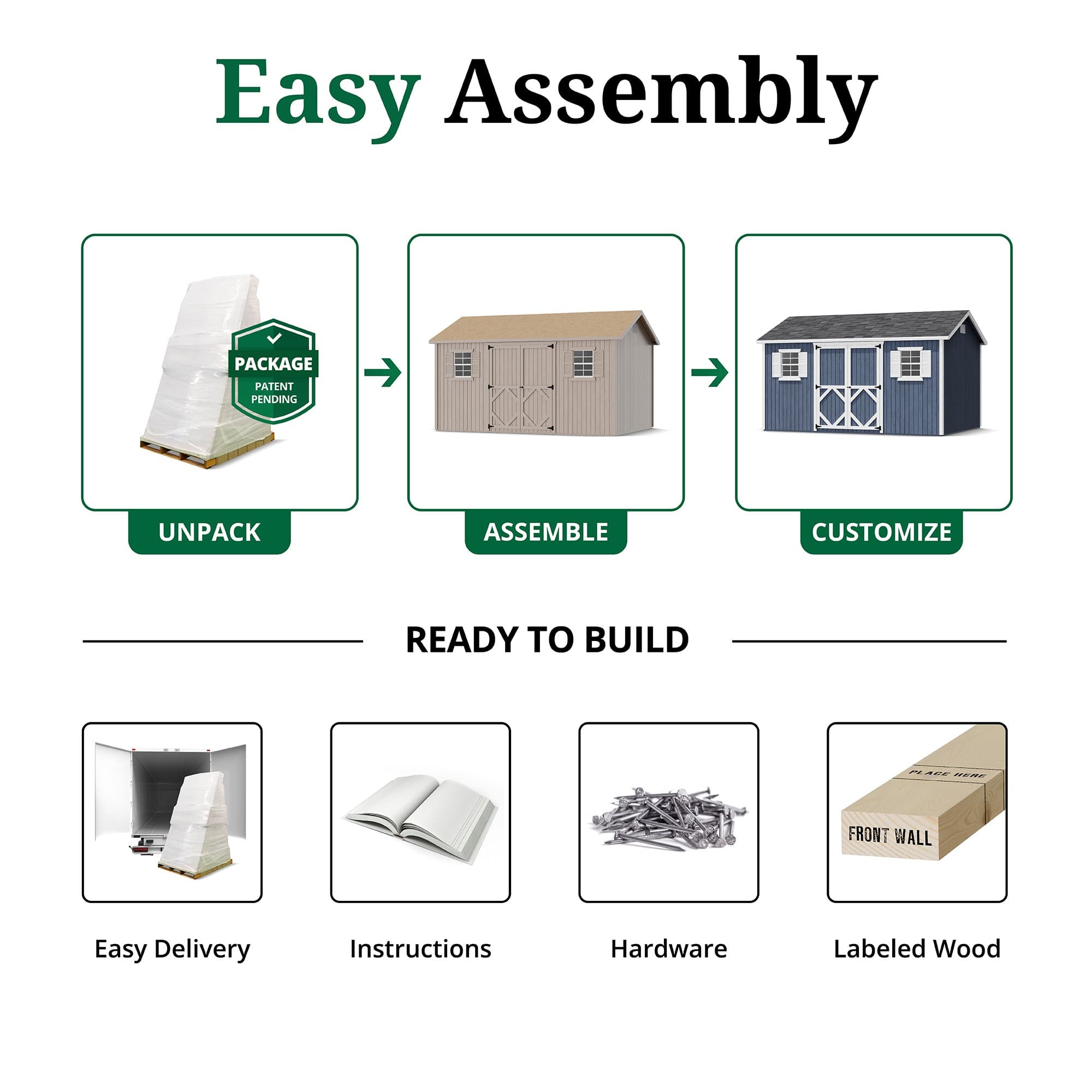 Easy Assembly

PACKAGE
PATENT PENDING

UNPACK

ASSEMBLE

CUSTOMIZE

READY TO BUILD

PLACE HERE

FRONT WALL

Easy Delivery

Instructions

Hardware

Labeled Wood