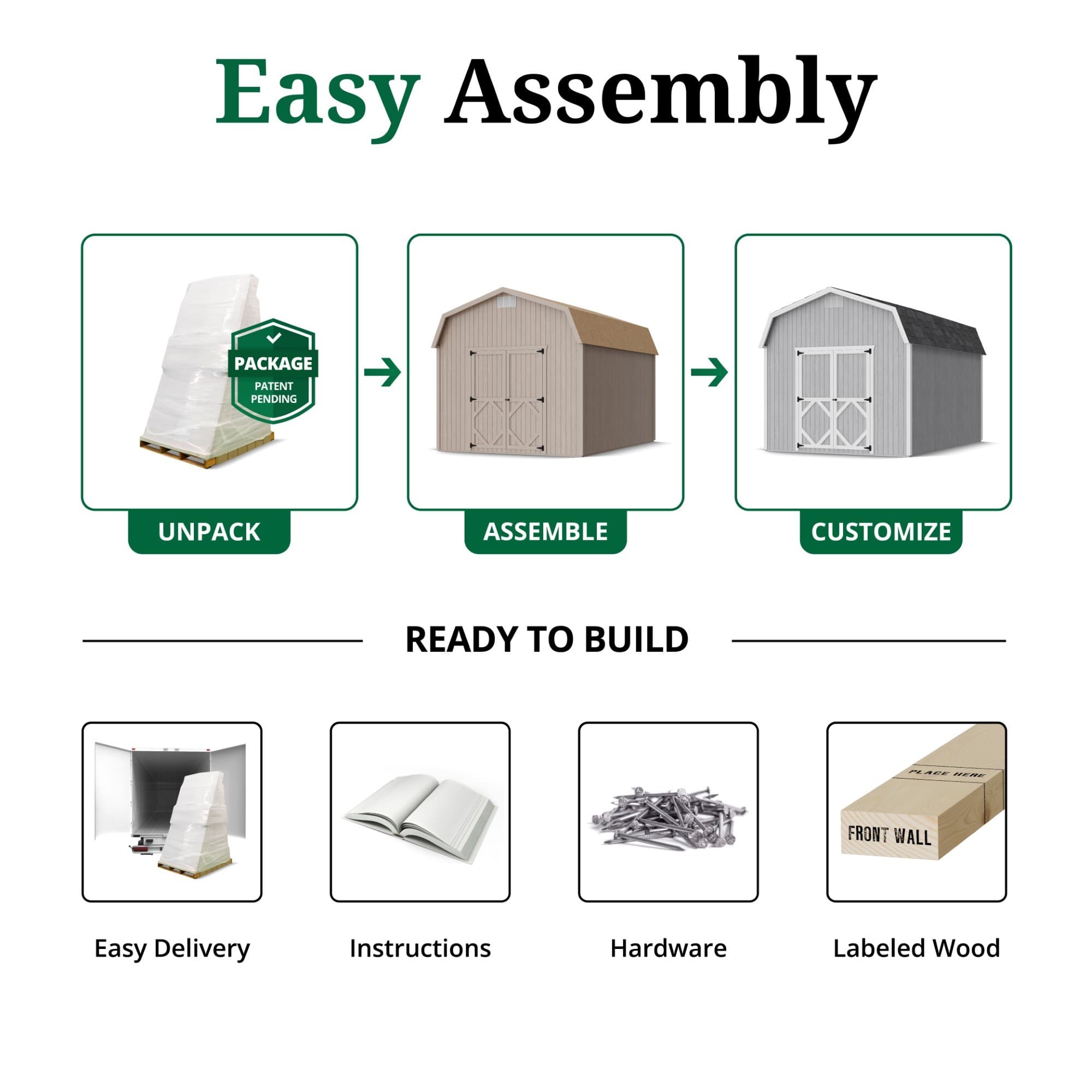 Easy Assembly

PACKAGE
PATENT PENDING

UNPACK

ASSEMBLE

CUSTOMIZE

READY TO BUILD

PLACE HERE
FRONT WALL

Easy Delivery

Instructions

Hardware

Labeled Wood